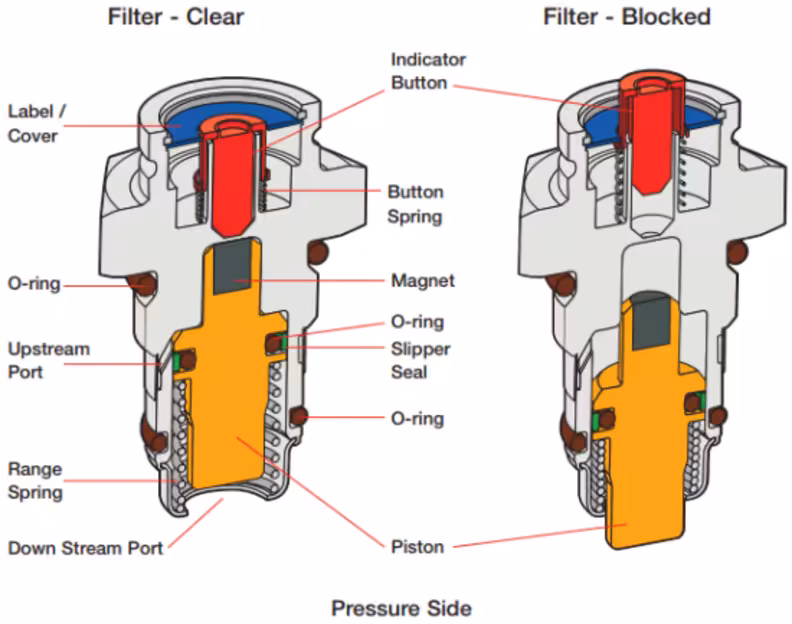 Filter - Clear

Filter - Blocked

Label / Cover

Indicator Button

Button Spring

O-ring

Magnet

O-ring

Upstream Port

Slipper Seal

O-ring

Range Spring

Down Stream Port

Piston

Pressure Side