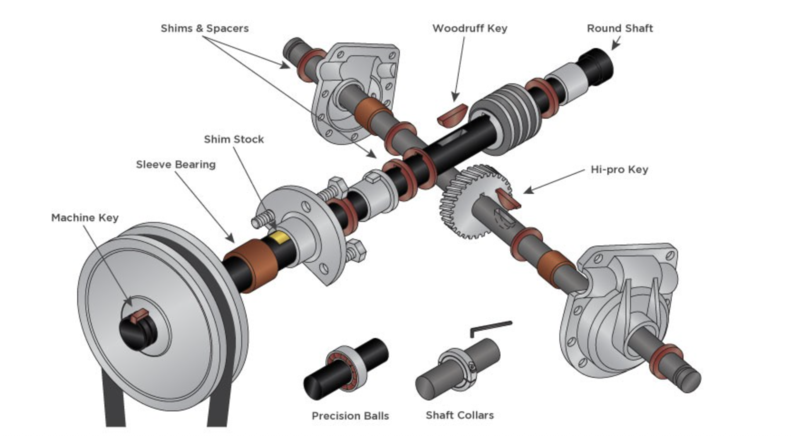 Shims & Spacers
Woodruff Key
Round Shaft
Shim Stock
Sleeve Bearing
Hi-pro Key
Machine Key
Precision Balls
Shaft Collars